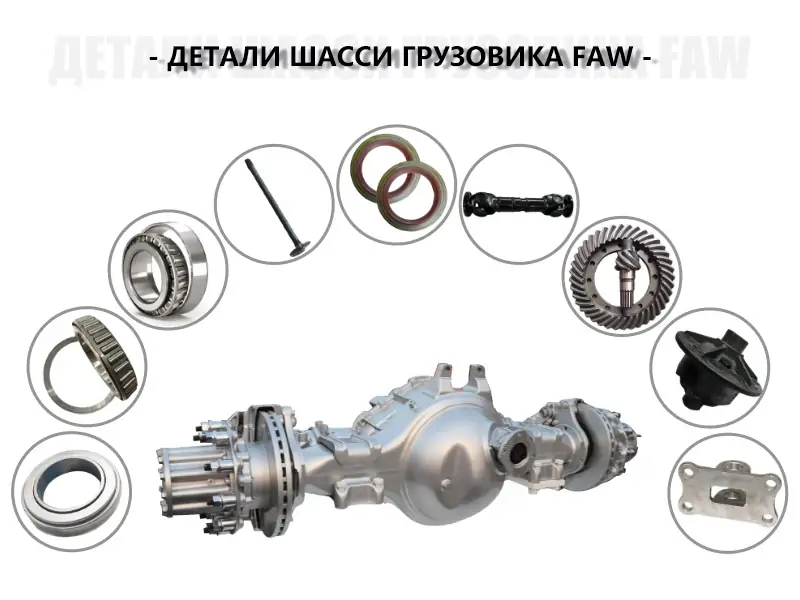 - ДЕТАЛИ ШАССИ ГРУЗОВИКА FAW -